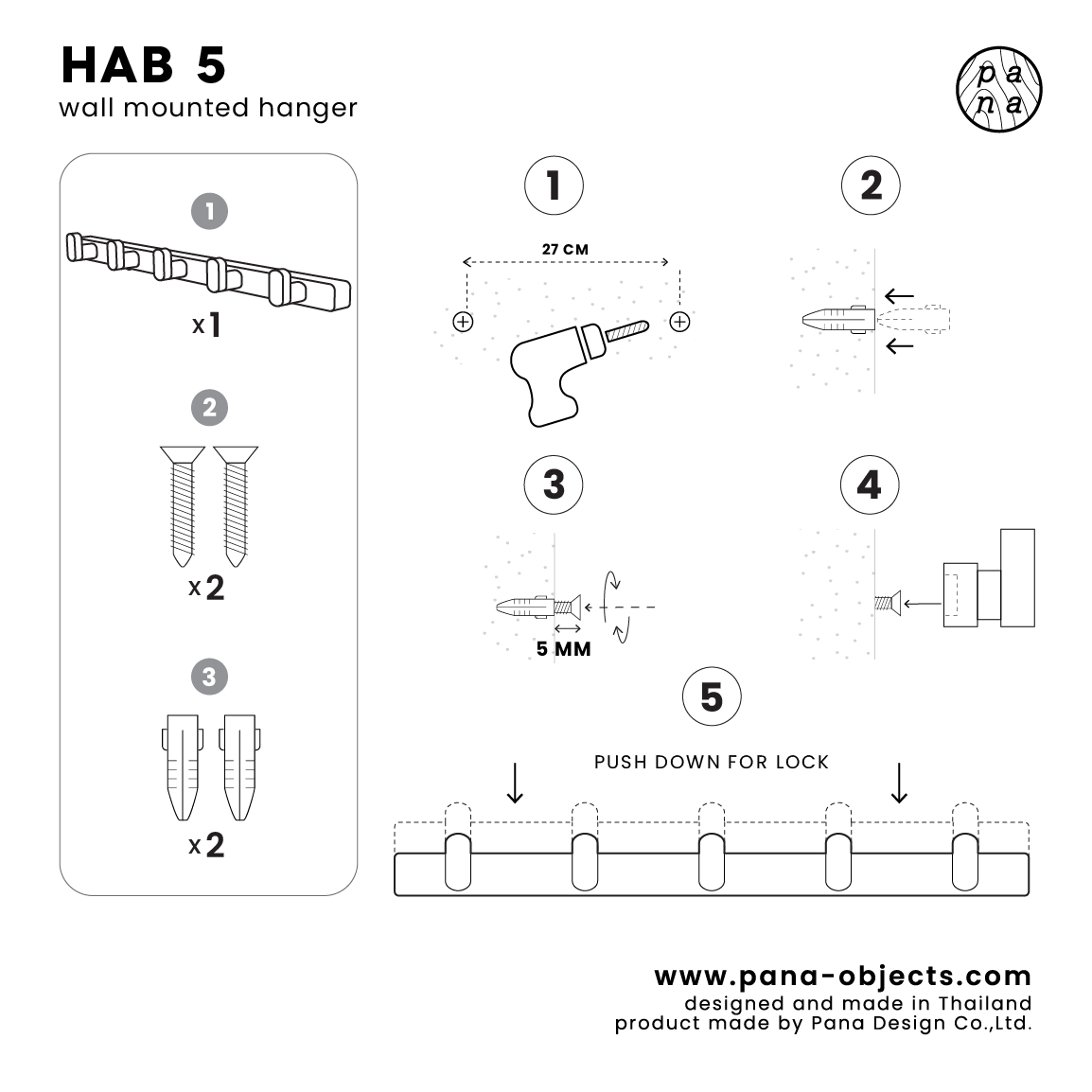 HAB 5
wall mounted hanger

pa
na

1
x1

2
x2

3
x2

1
27 CM

2

3
5 MM

4

5
PUSH DOWN FOR LOCK

www.pana-objects.com
designed and made in Thailand
product made by Pana Design Co.,Ltd.