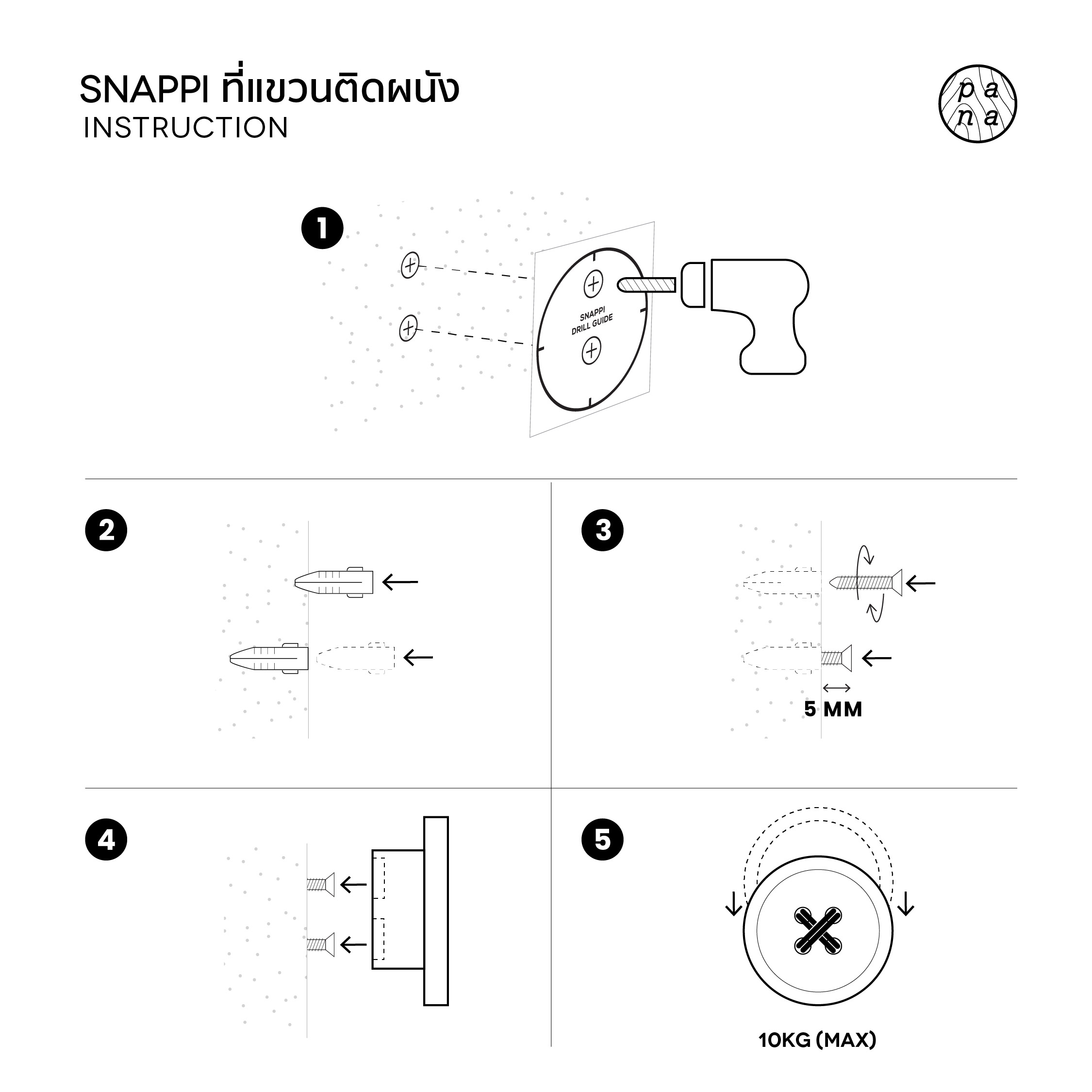 SNAPPI ที่แขวนติดผนัง
INSTRUCTION

pa
na

1

SNAPPI
DRILL GUIDE

2

3

5 MM

4

5

10KG (MAX)